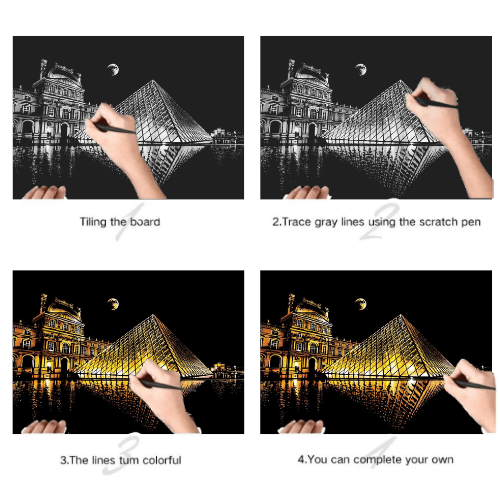 1
Tiling the board

2
2.Trace gray lines using the scratch pen

3
3.The lines tum colorful

4
4.You can complete your own